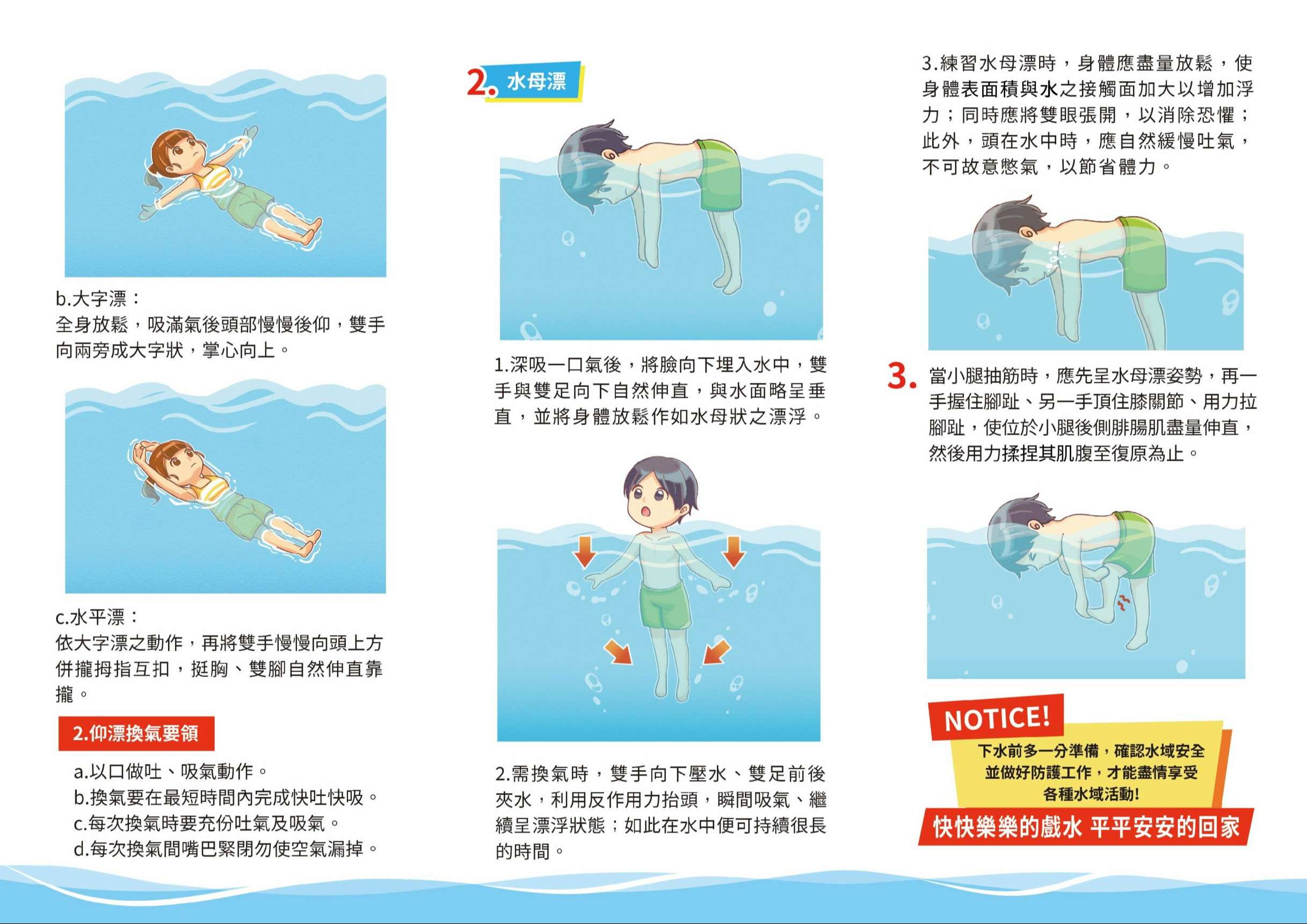 b.大字漂：
全身放鬆，吸滿氣後頭部慢慢後仰，雙手向兩旁成大字狀，掌心向上。

c.水平漂：
依大字漂之動作，再將雙手慢慢向頭上方併攏拇指互扣，挺胸、雙腳自然伸直靠攏。

2.仰漂換氣要領

a.以口做吐、吸氣動作。
b.換氣要在最短時間內完成快吐快吸。
c.每次換氣時要充份吐氣及吸氣。
d.每次換氣間嘴巴緊閉勿使空氣漏掉。

2. 水母漂

1.深吸一口氣後，將臉向下埋入水中，雙手與雙足向下自然伸直，與水面略呈垂直，並將身體放鬆作如水母狀之漂浮。

2.需換氣時，雙手向下壓水、雙足前後夾水，利用反作用力抬頭，瞬間吸氣、繼續呈漂浮狀態；如此在水中便可持續很長的時間。

3.練習水母漂時，身體應盡量放鬆，使身體表面積與水之接觸面加大以增加浮力；同時應將雙眼張開，以消除恐懼；此外，頭在水中時，應自然緩慢吐氣，不可故意憋氣，以節省體力。

3. 當小腿抽筋時，應先呈水母漂姿勢，再一手握住腳趾、另一手頂住膝關節、用力拉腳趾，使位於小腿後側腓腸肌盡量伸直，然後用力揉捏其肌腹至復原為止。

NOTICE!
下水前多一分準備，確認水域安全並做好防護工作，才能盡情享受各種水域活動!
快快樂樂的戲水 平平安安的回家